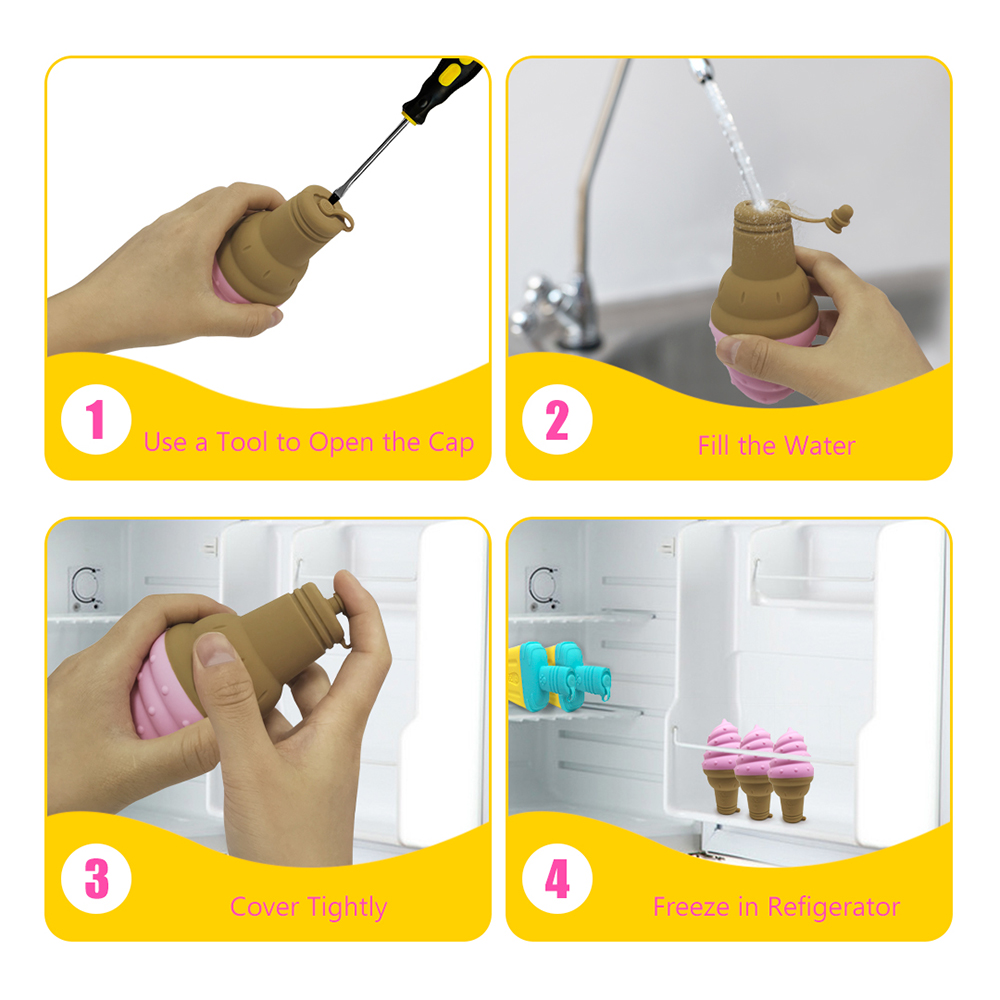 1 Use a Tool to Open the Cap

2 Fill the Water

3 Cover Tightly

4 Freeze in Refigerator